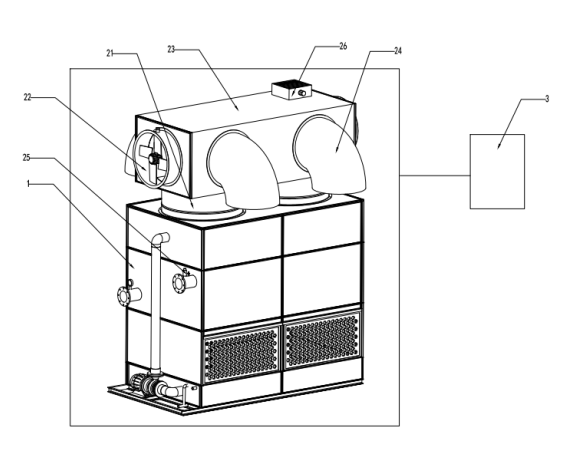 21
23
26
24
22
3
25
1