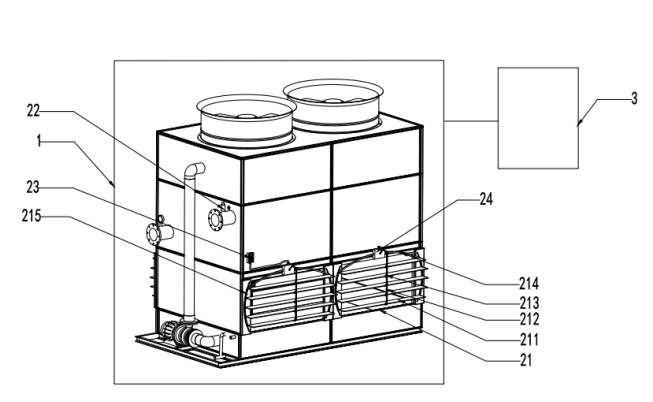 22
1
23
215
3
24
214
213
212
211
21